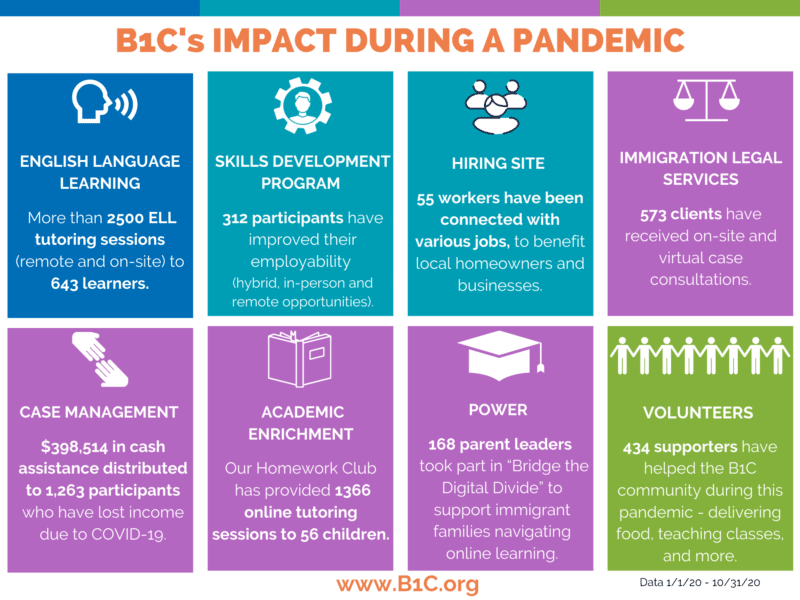 B1C's IMPACT DURING A PANDEMIC

ENGLISH LANGUAGE LEARNING

More than 2500 ELL tutoring sessions (remote and on-site) to 643 learners.

SKILLS DEVELOPMENT PROGRAM

312 participants have improved their employability (hybrid, in-person and remote opportunities).

HIRING SITE

55 workers have been connected with various jobs, to benefit local homeowners and businesses.

IMMIGRATION LEGAL SERVICES

573 clients have received on-site and virtual case consultations.

CASE MANAGEMENT

$398,514 in cash assistance distributed to 1,263 participants who have lost income due to COVID-19.

ACADEMIC ENRICHMENT

Our Homework Club has provided 1366 online tutoring sessions to 56 children.

POWER

168 parent leaders took part in "Bridge the Digital Divide" to support immigrant families navigating online learning.

VOLUNTEERS

434 supporters have helped the B1C community during this pandemic - delivering food, teaching classes, and more.

www.B1C.org

Data 1/1/20 - 10/31/20